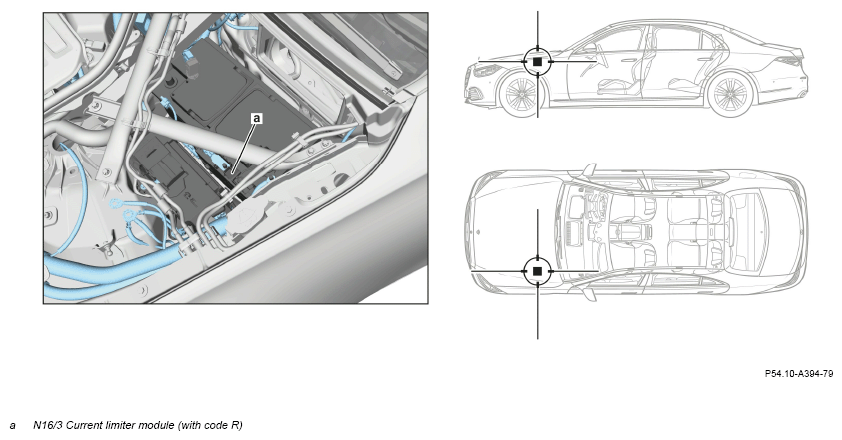 a

P54.10-A394-79

a N16/3 Current limiter module (with code R)