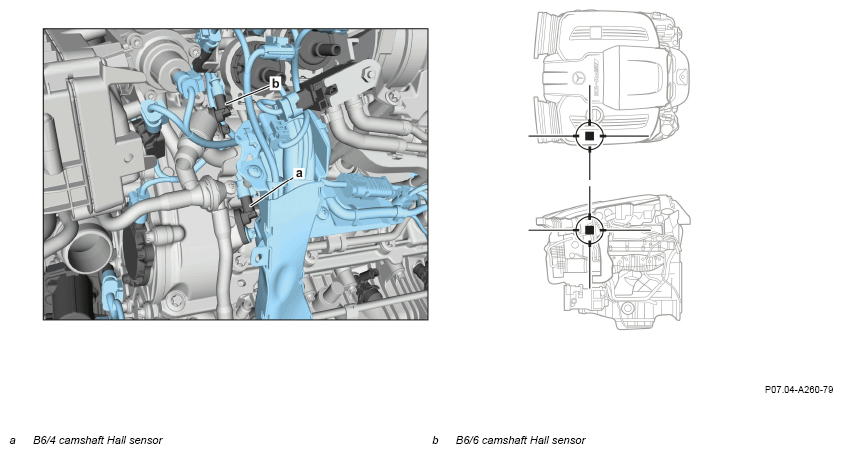 b

a

P07.04-A260-79

a B6/4 camshaft Hall sensor

b B6/6 camshaft Hall sensor