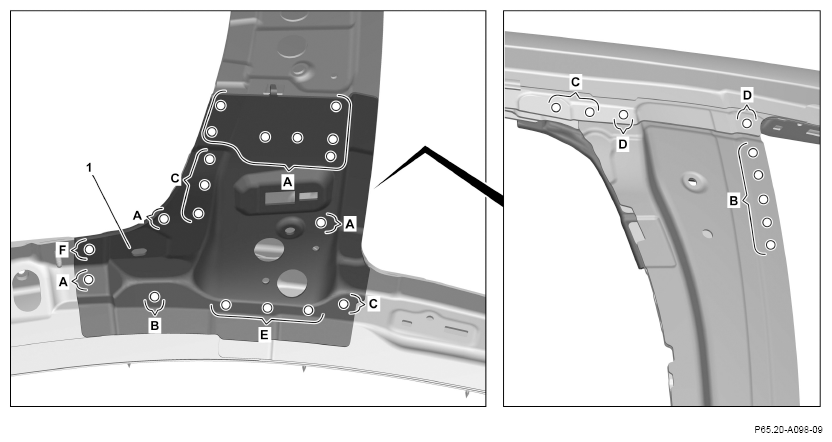 1
A
C
A
A
F
A
B
E
C
C
D
D
B
P65.20-A098-09