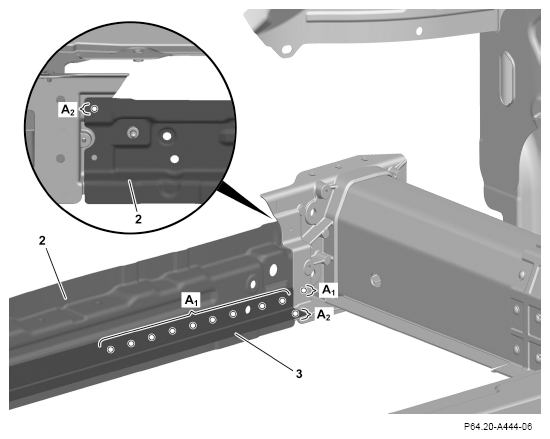 $A_2$

2

2

$A_1$

$A_1$

$A_2$

3

P64.20-A444-06