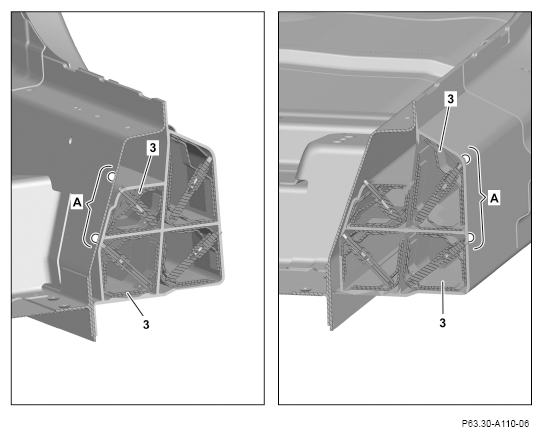 3
A
3
3
A
3
P63.30-A110-06