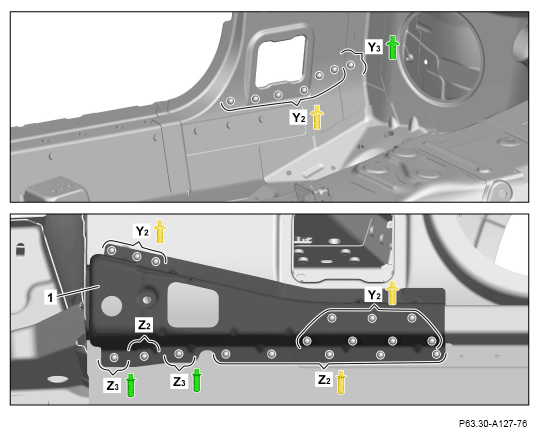 $Y_3$
$Y_2$

$Y_2$
1
$Y_2$
$Z_2$
$Z_3$
$Z_3$
$Z_2$

P63.30-A127-76