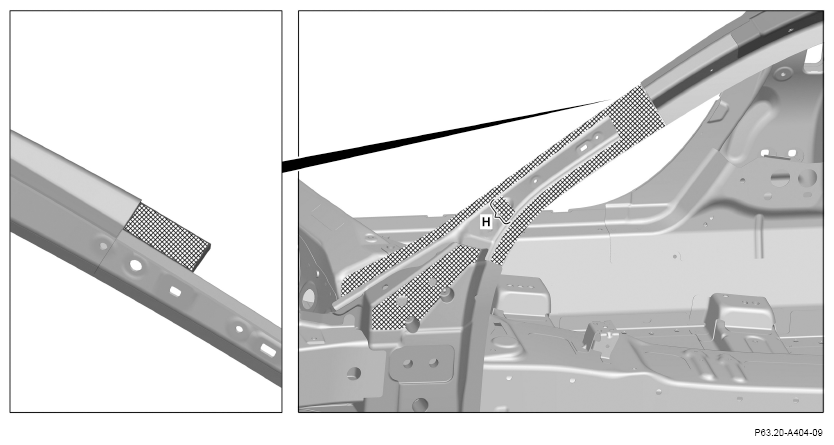 H

P63.20-A404-09