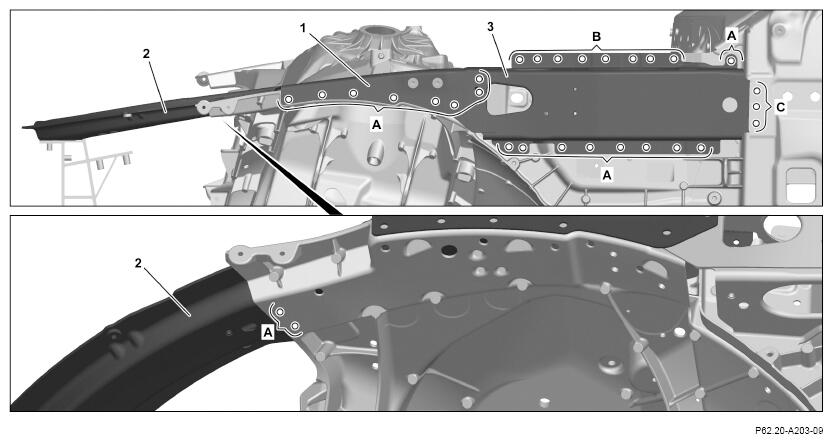 2
1
3
B
A
A
C
A
2
A
P62.20-A203-09