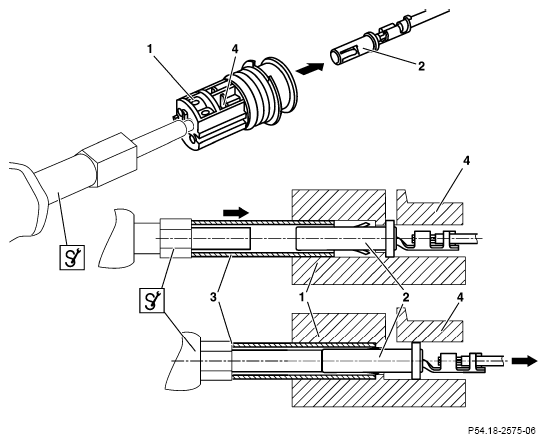 1
4
2
4
3
1
2
4
P54.18-2575-06