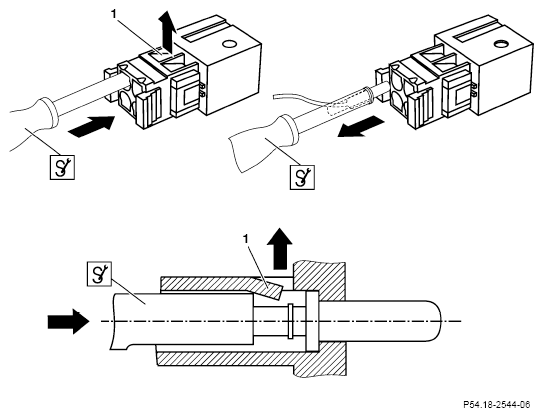 1

1

P54.18-2544-06