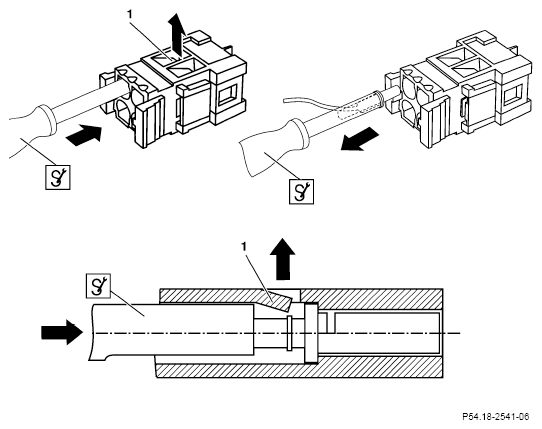 1

1

P54.18-2541-06