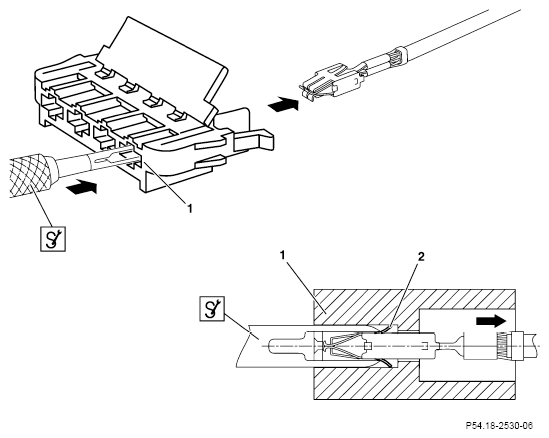 1

1

2

P54.18-2530-06