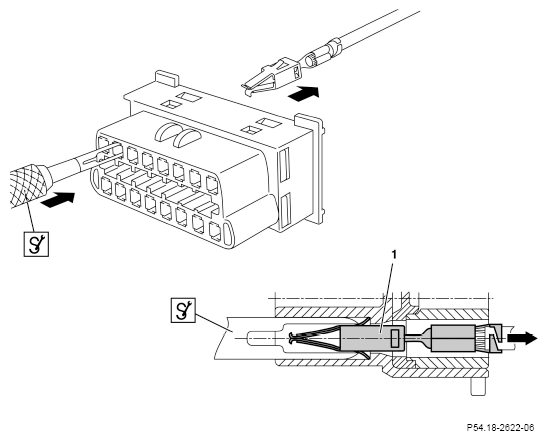 1

P54.18-2622-06