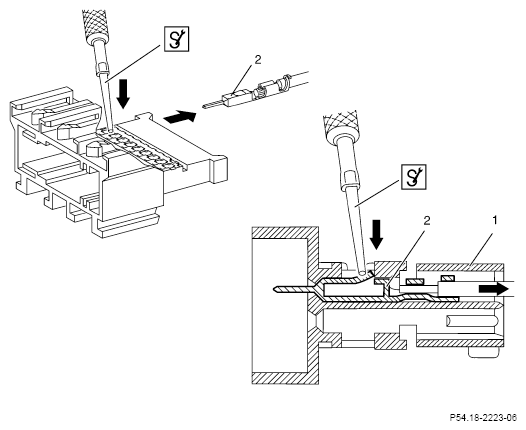 2

2

1

P54.18-2223-06