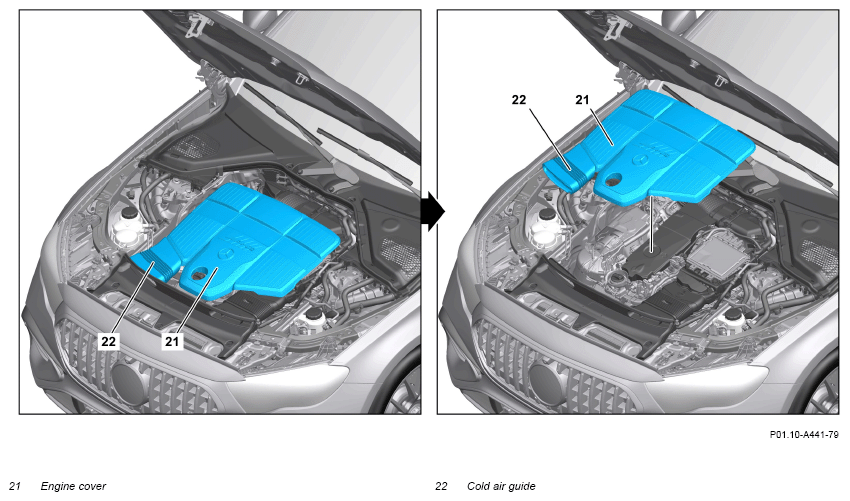 22

21

22

21

P01.10-A441-79

21 Engine cover

22 Cold air guide