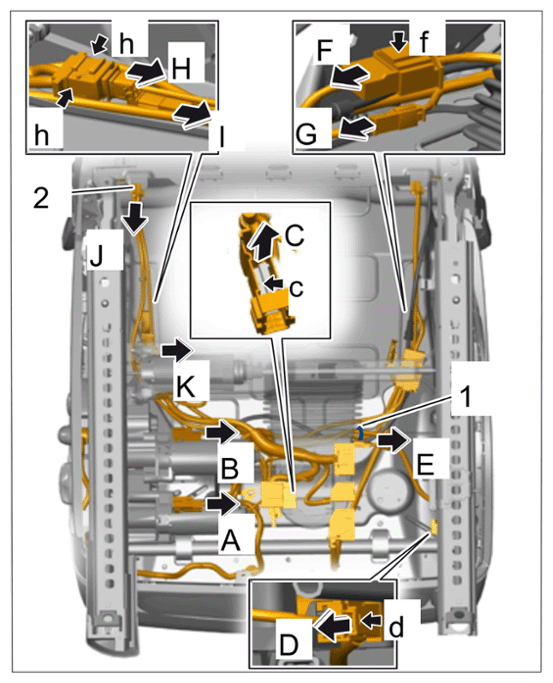 h
H
h
I
F
f
G
2
J
C
c
K
1
B
E
A
D
d