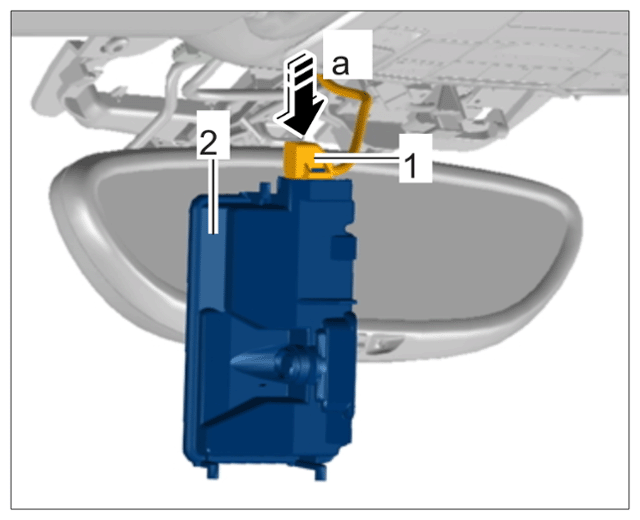 a
2
1