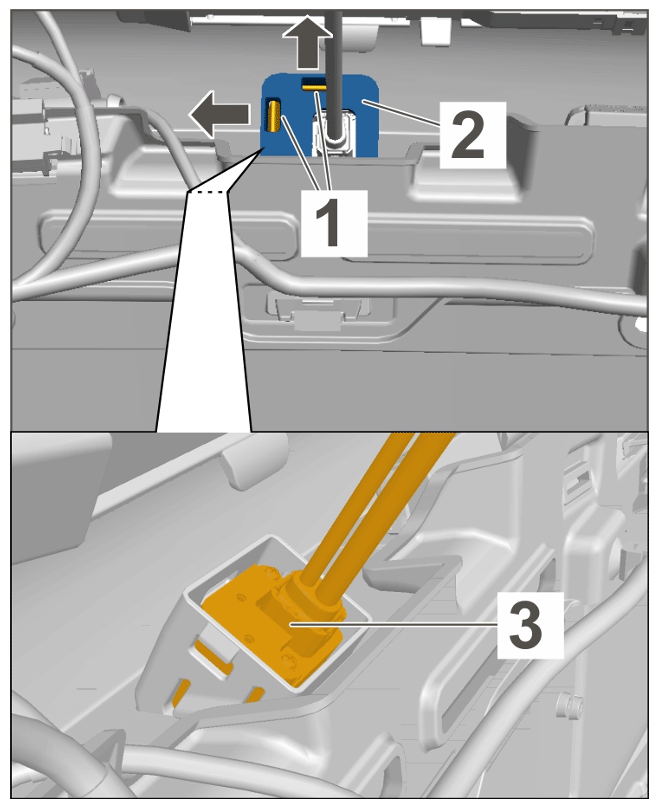 2
1
3