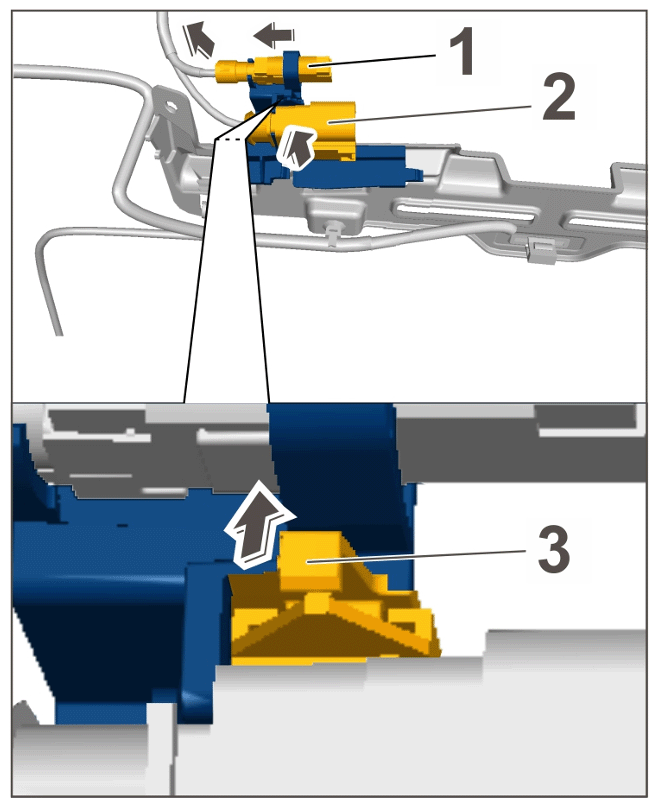 1
2
3