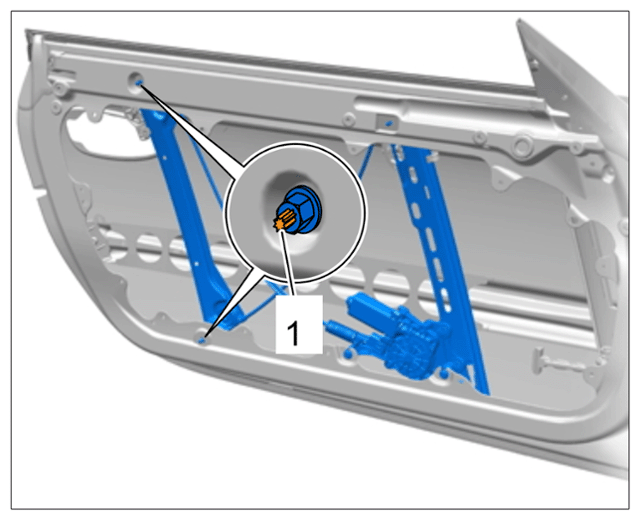 1