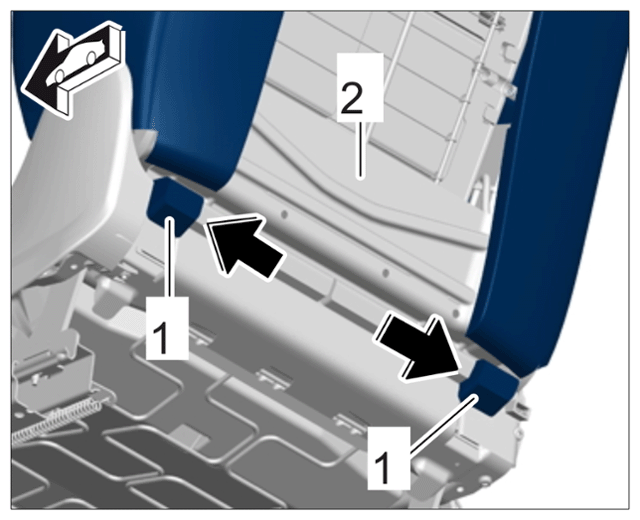 2

1

1