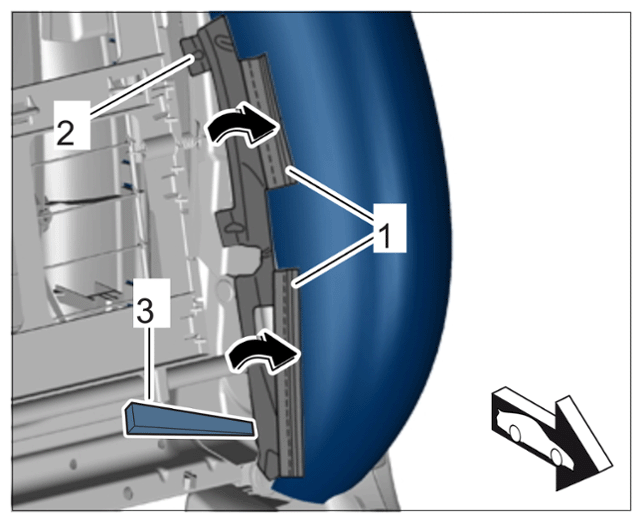 2
1
3