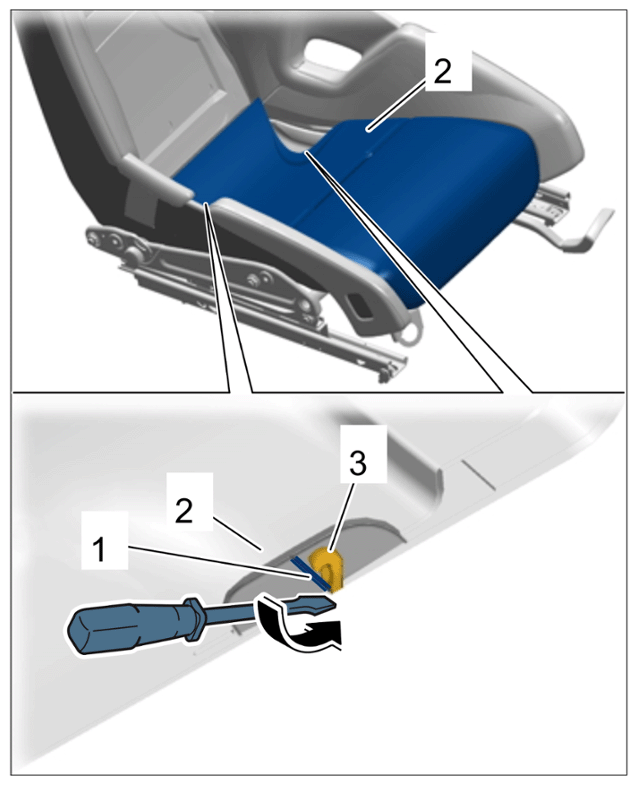 2

3
2
1