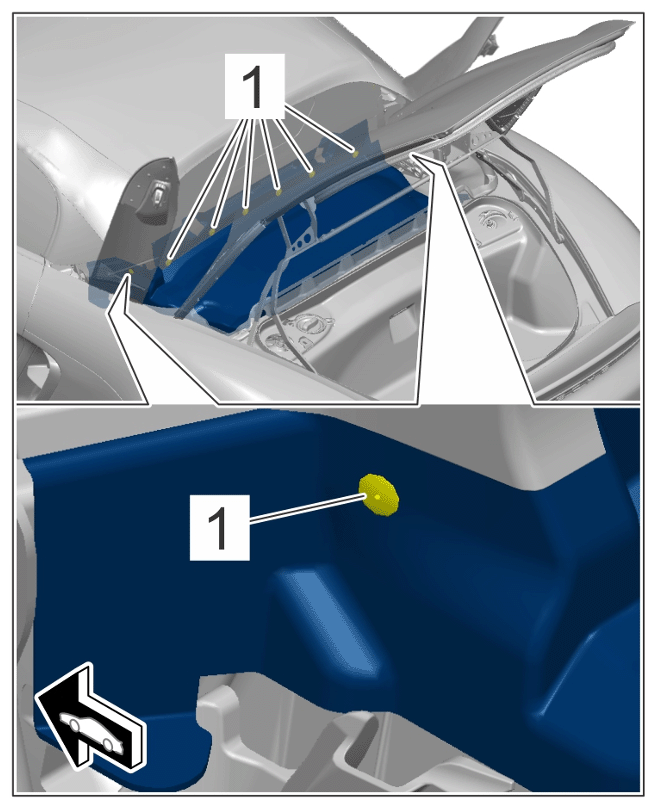 1

1