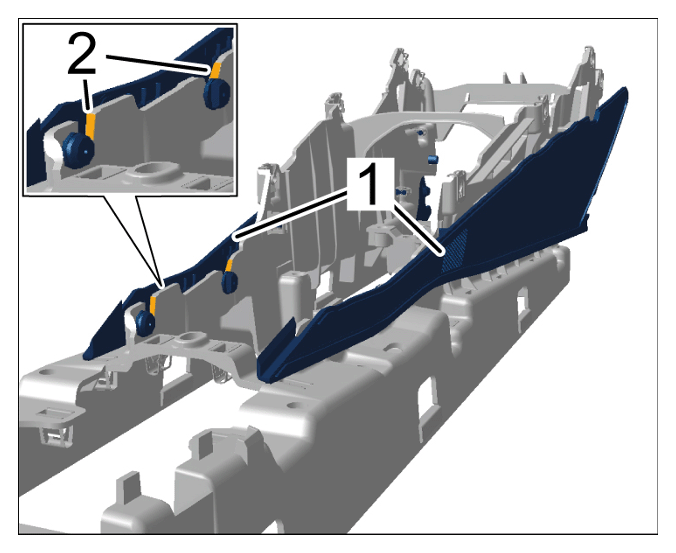 2
1