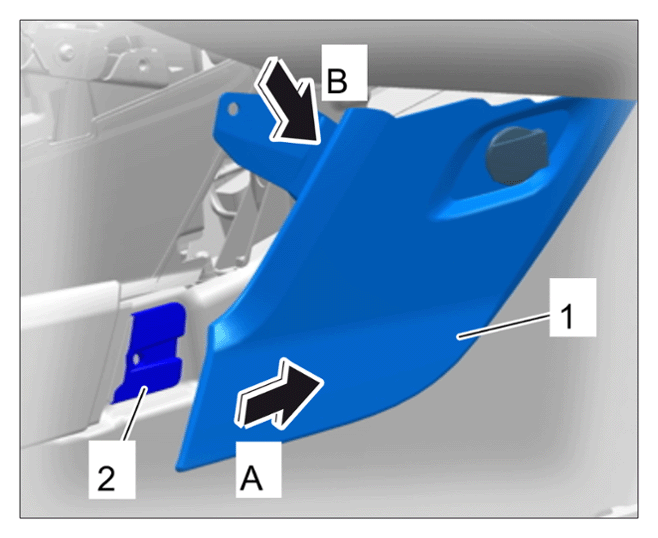 B
1
2
A