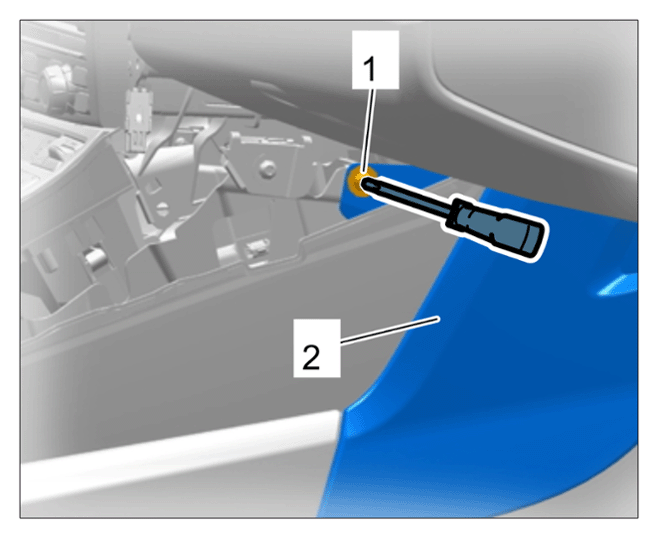 1
2