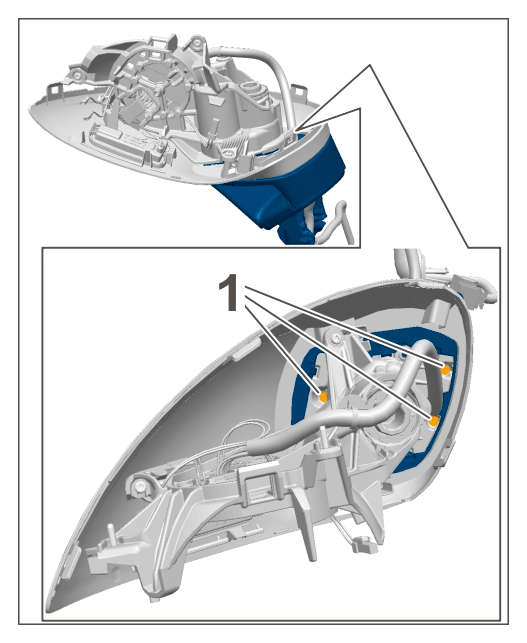 1