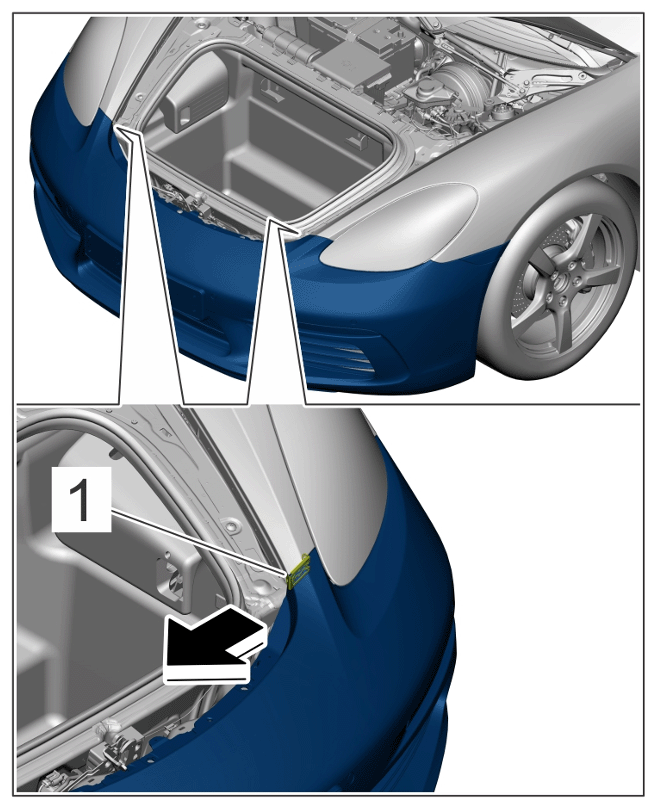 1