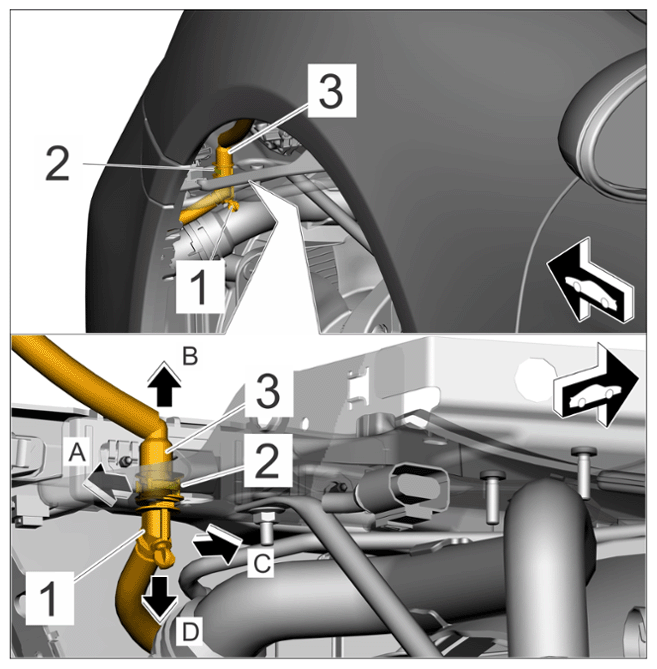 3
2
1
B
3
A
2
C
1
D