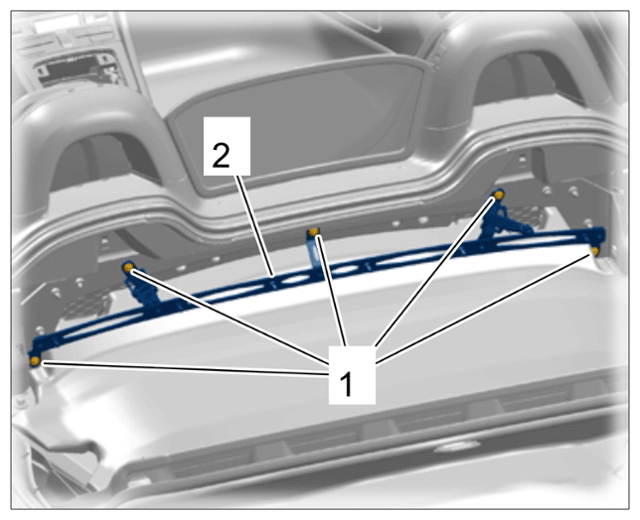 2

1