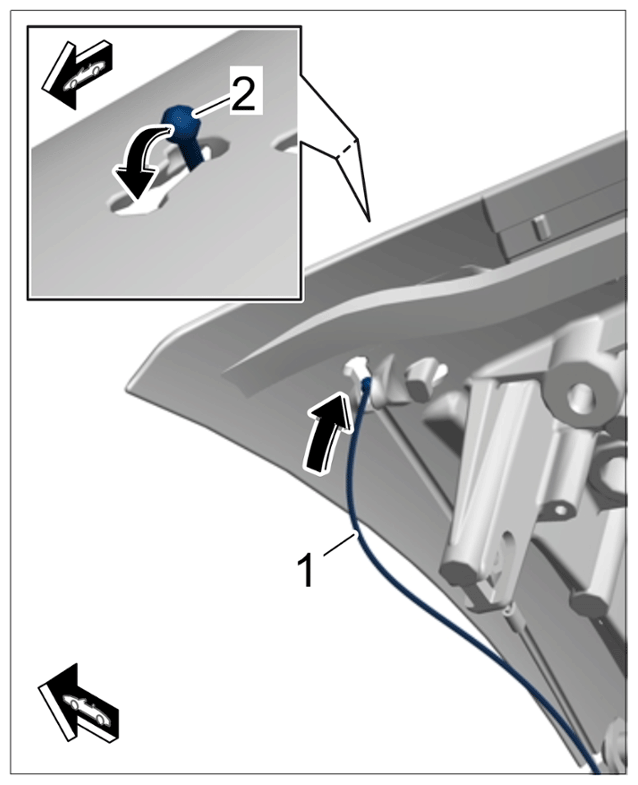 2

1