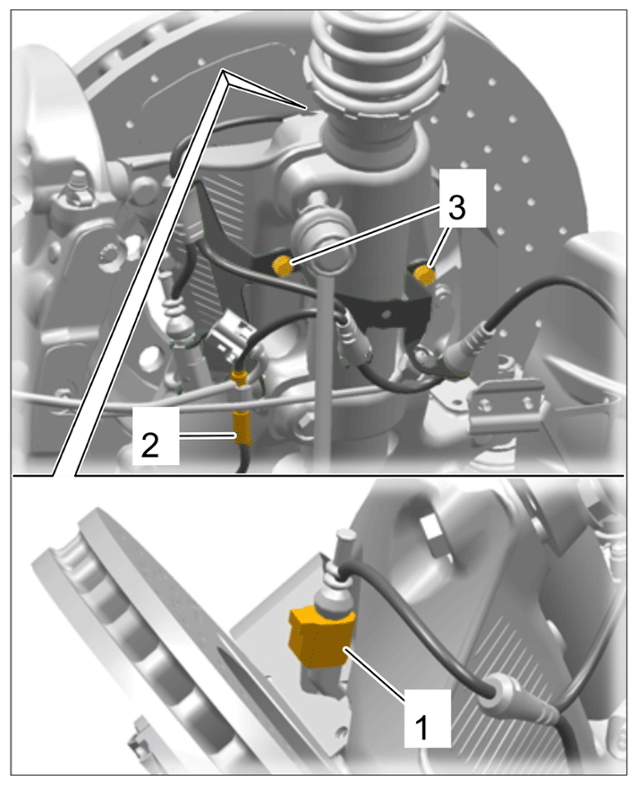 3
2
1