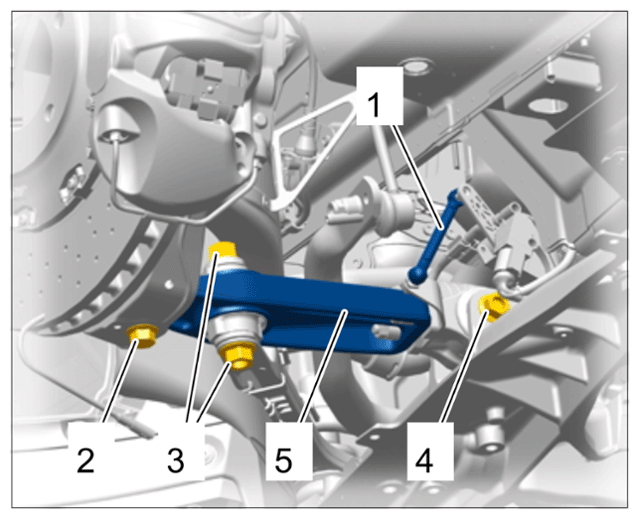 1
2
3
5
4