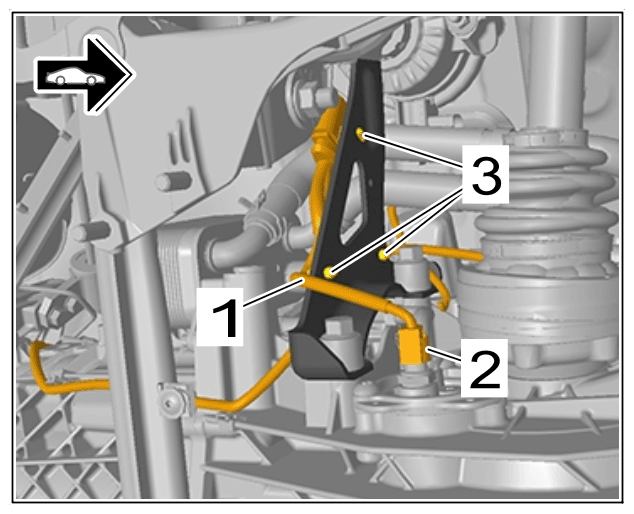 3
1
2