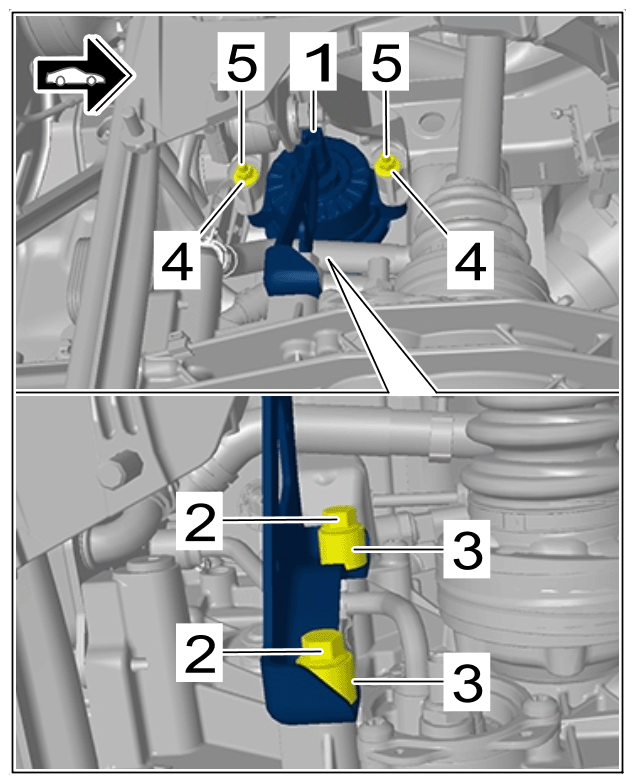 5 1 5
4 4
2 3
2 3