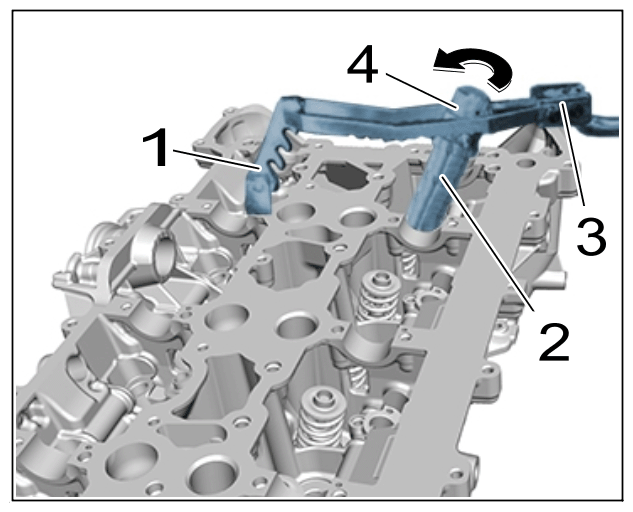 4
1
3
2