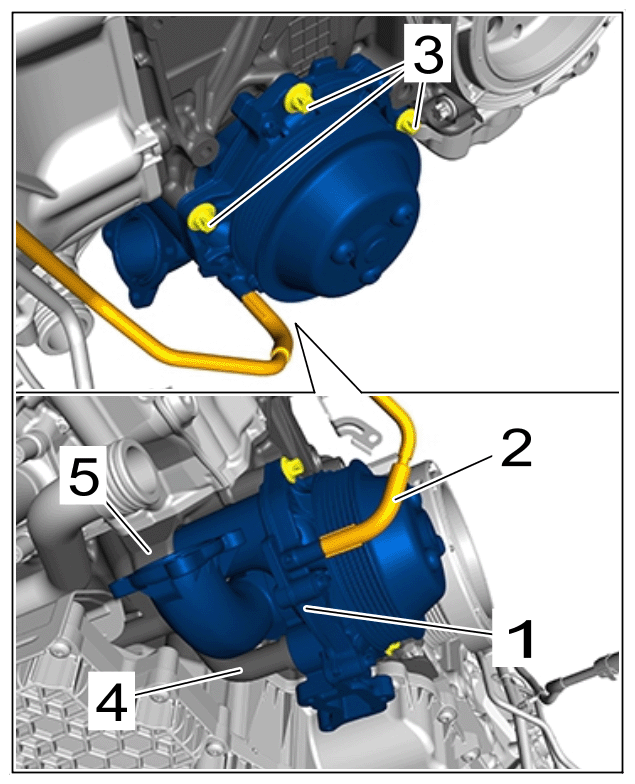 3
5
2
1
4