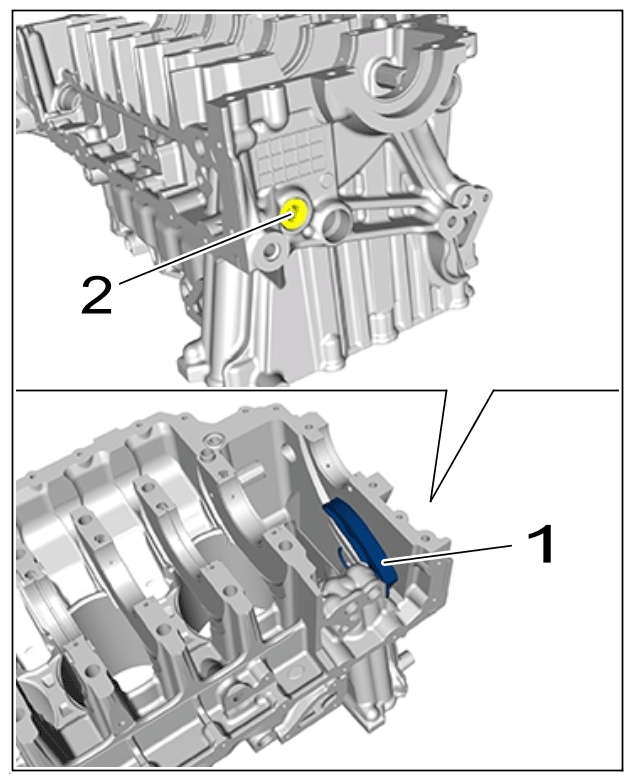 2

1