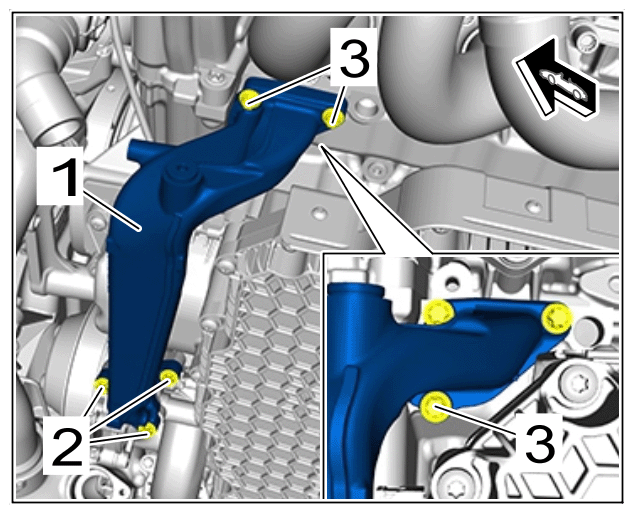 3
1
2
3