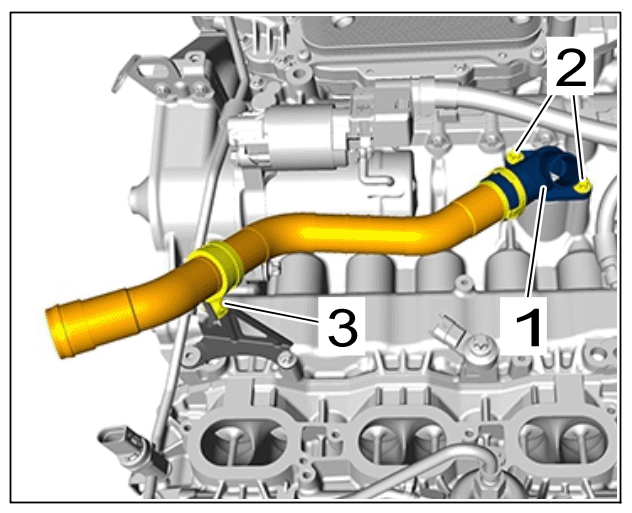 2
3
1