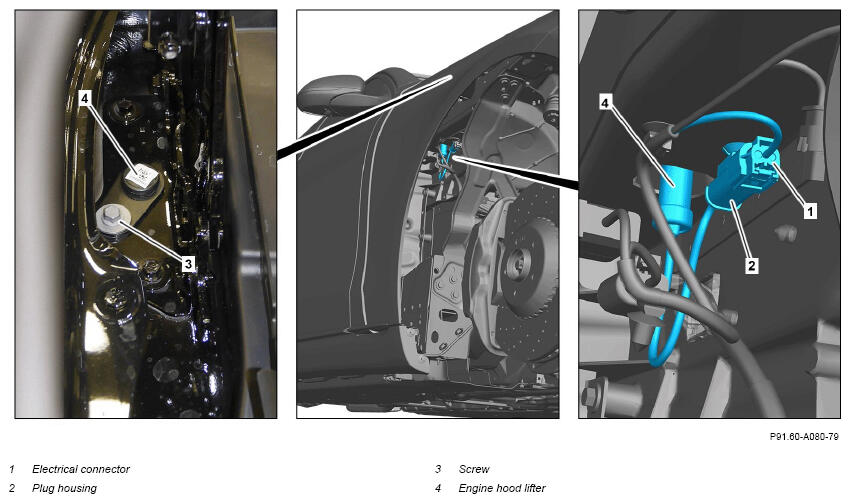 4

3

4

1

2

P91.60-A080-79

1 Electrical connector

2 Plug housing

3 Screw

4 Engine hood lifter