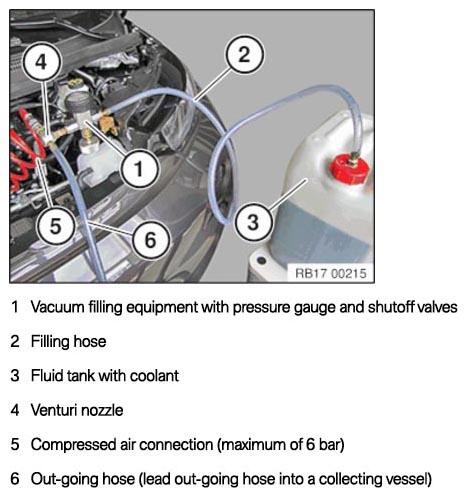 4

2

1

5

6

3

RB17 00215

1 Vacuum filling equipment with pressure gauge and shutoff valves

2 Filling hose

3 Fluid tank with coolant

4 Venturi nozzle

5 Compressed air connection (maximum of 6 bar)

6 Out-going hose (lead out-going hose into a collecting vessel)