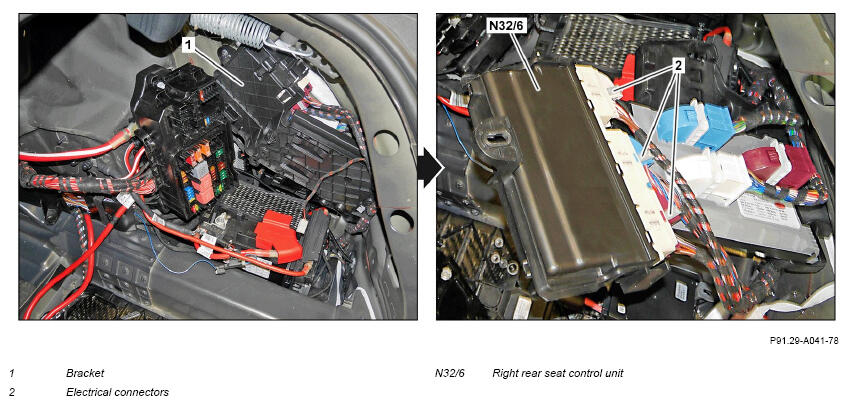 1

N32/6

2

P91.29-A041-78

1 Bracket

2 Electrical connectors

N32/6 Right rear seat control unit