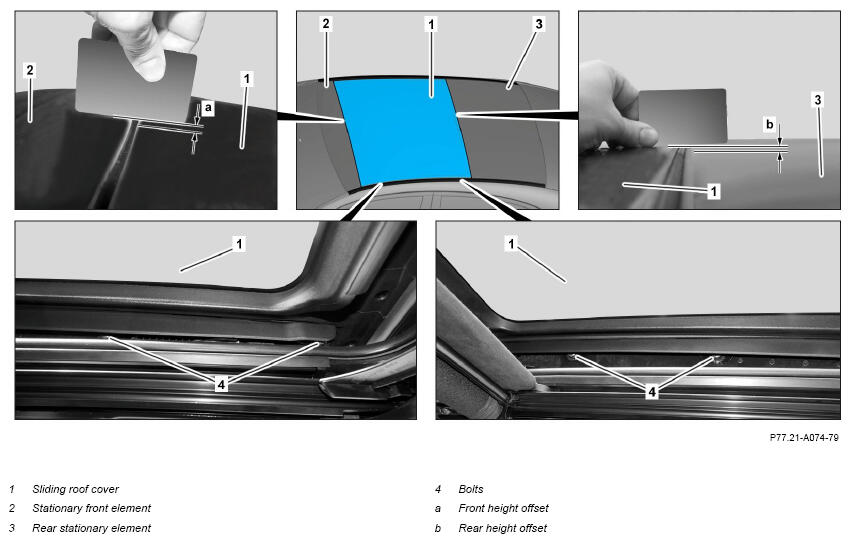 2
a
1
2
1
3
b
3
1
1
4
1
4
P77.21-A074-79

1 Sliding roof cover
2 Stationary front element
3 Rear stationary element

4 Bolts
a Front height offset
b Rear height offset