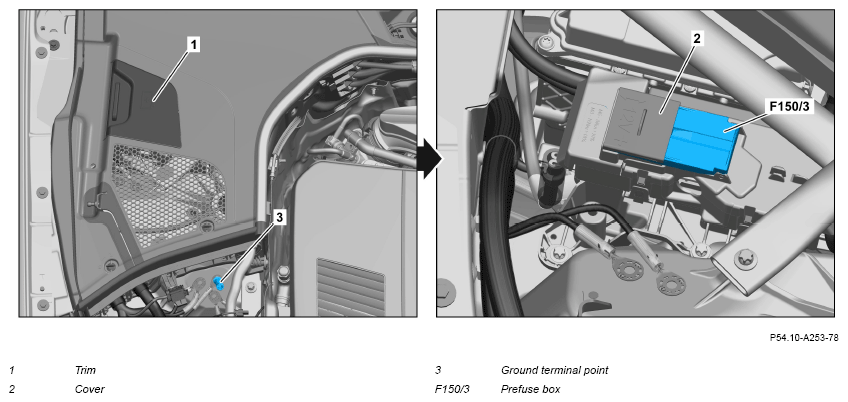 1

3

2

F150/3

P54.10-A253-78

1 Trim
2 Cover

3 Ground terminal point
F150/3 Prefuse box