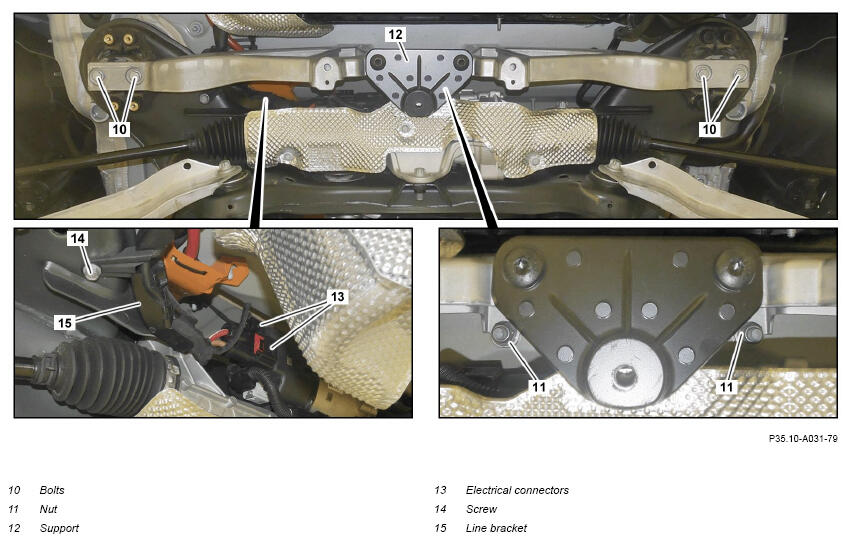 12

10

10

14

13

15

11

11

P35.10-A031-79

10 Bolts
11 Nut
12 Support

13 Electrical connectors
14 Screw
15 Line bracket