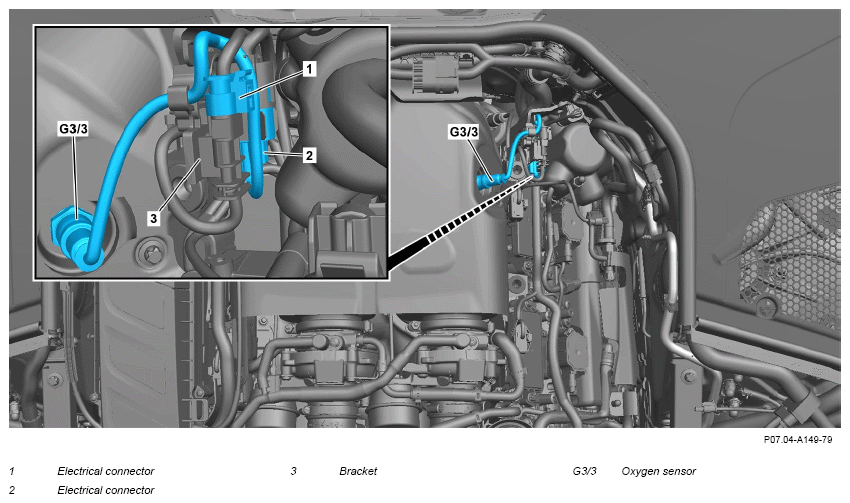 G3/3

1

2

3

G3/3

P07.04-A149-79

1 Electrical connector
2 Electrical connector
3 Bracket
G3/3 Oxygen sensor