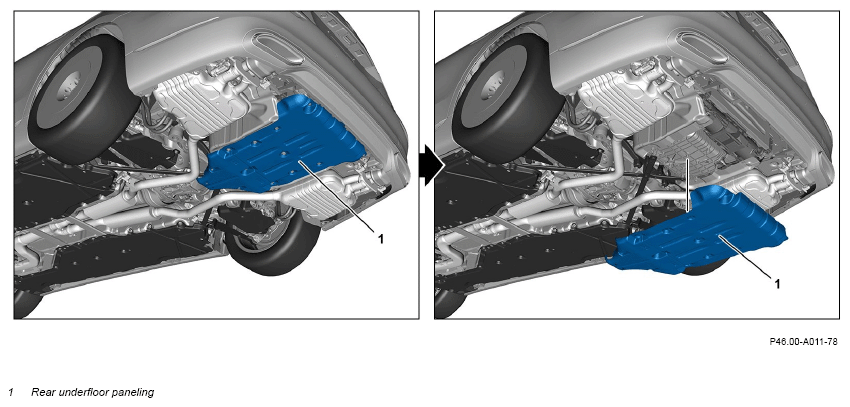 1

1

P46.00-A011-78

1 Rear underfloor paneling