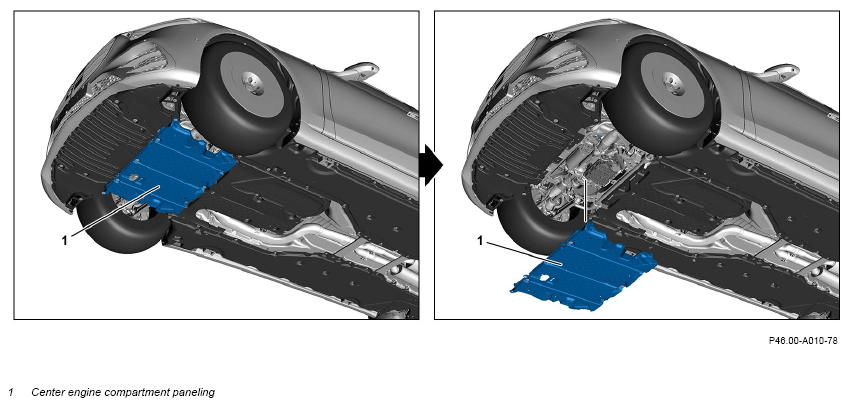 1

1

P46.00-A010-78

1 Center engine compartment paneling